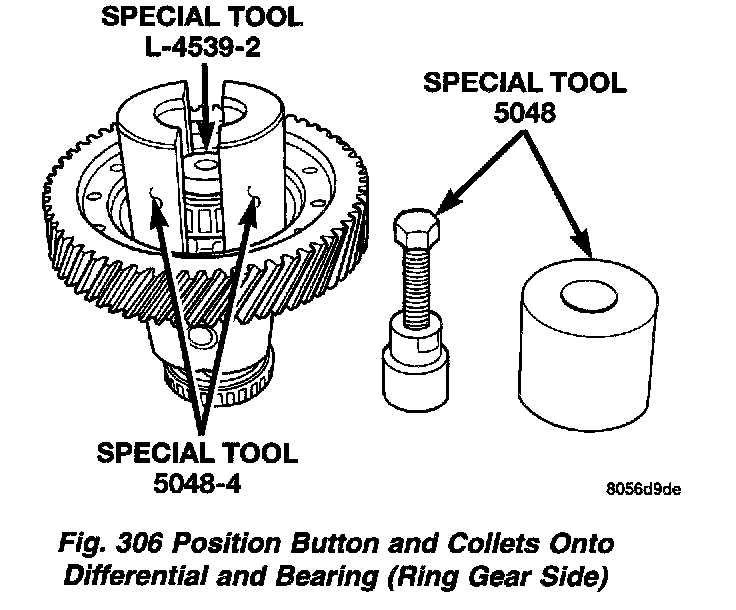 SPECIAL TOOL
L-4539-2

SPECIAL TOOL
5048

SPECIAL TOOL
5048-4

8056d9de

Fig. 306 Position Button and Collets Onto Differential and Bearing (Ring Gear Side)