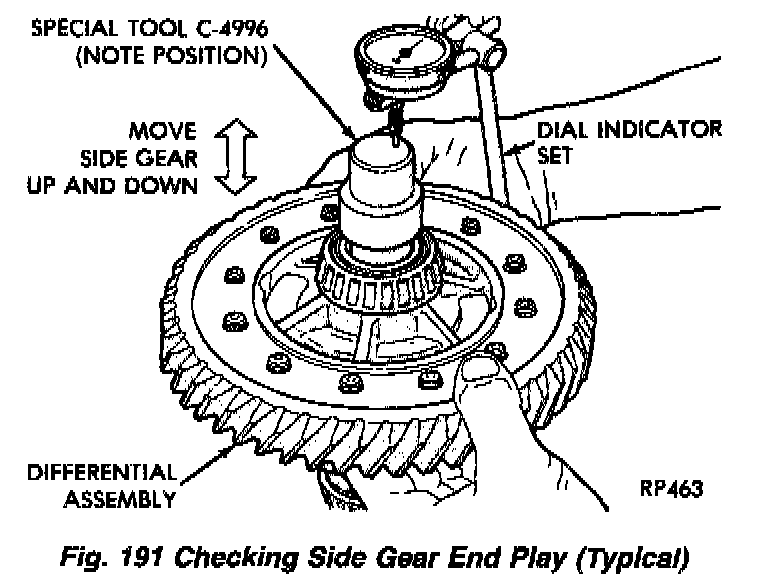 SPECIAL TOOL C-4996
(NOTE POSITION)

MOVE
SIDE GEAR
UP AND DOWN

DIAL INDICATOR
SET

DIFFERENTIAL
ASSEMBLY

RP463

Fig. 191 Checking Side Gear End Play (Typical)