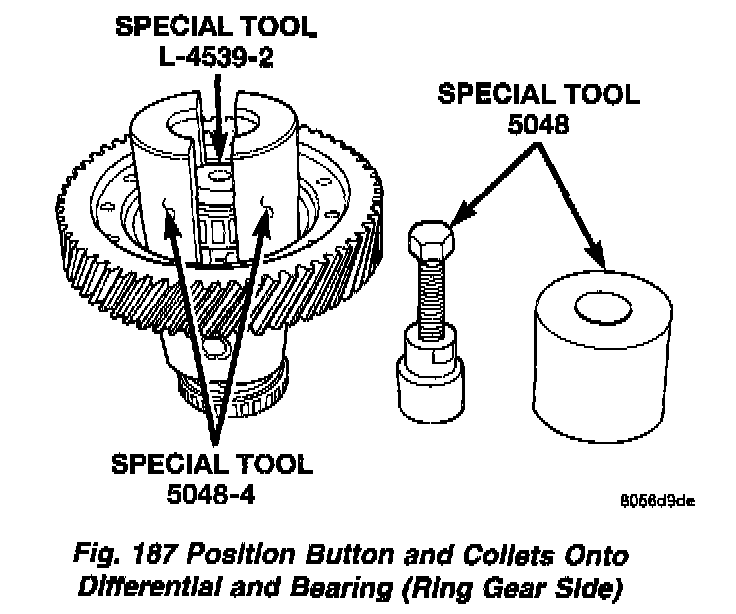 SPECIAL TOOL
L-4539-2

SPECIAL TOOL
5048

SPECIAL TOOL
5048-4

8056d9de

Fig. 187 Position Button and Collets Onto Differential and Bearing (Ring Gear Side)