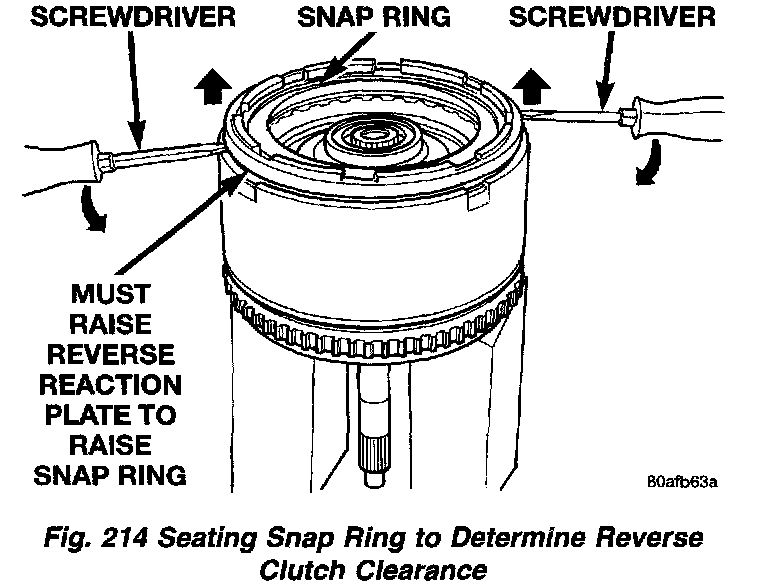 SCREWDRIVER

SNAP RING

SCREWDRIVER

MUST RAISE REVERSE REACTION PLATE TO RAISE SNAP RING

80afb63a

Fig. 214 Seating Snap Ring to Determine Reverse Clutch Clearance