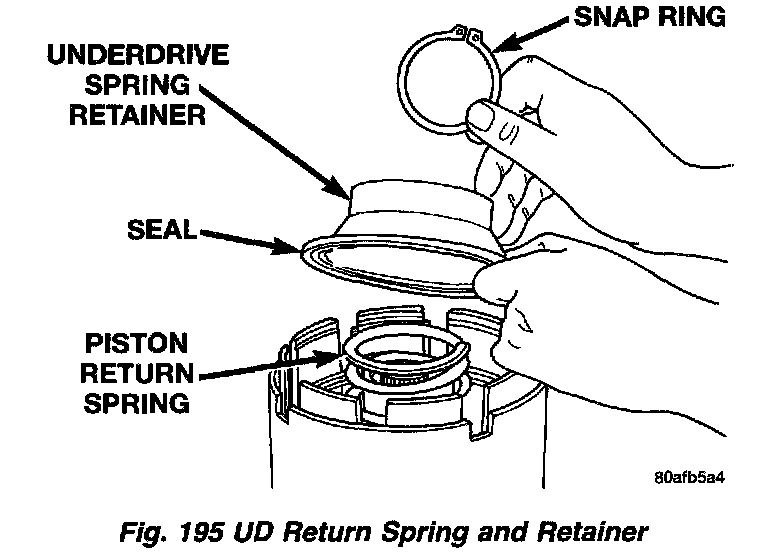 SNAP RING

UNDERDRIVE SPRING RETAINER

SEAL

PISTON RETURN SPRING

80afb5a4

Fig. 195 UD Return Spring and Retainer