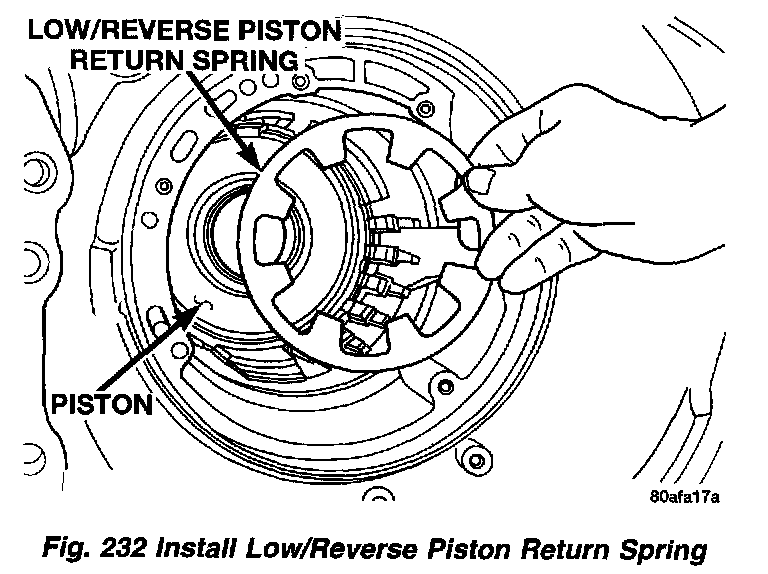 LOW/REVERSE PISTON RETURN SPRING

PISTON

80afa17a

Fig. 232 Install Low/Reverse Piston Return Spring