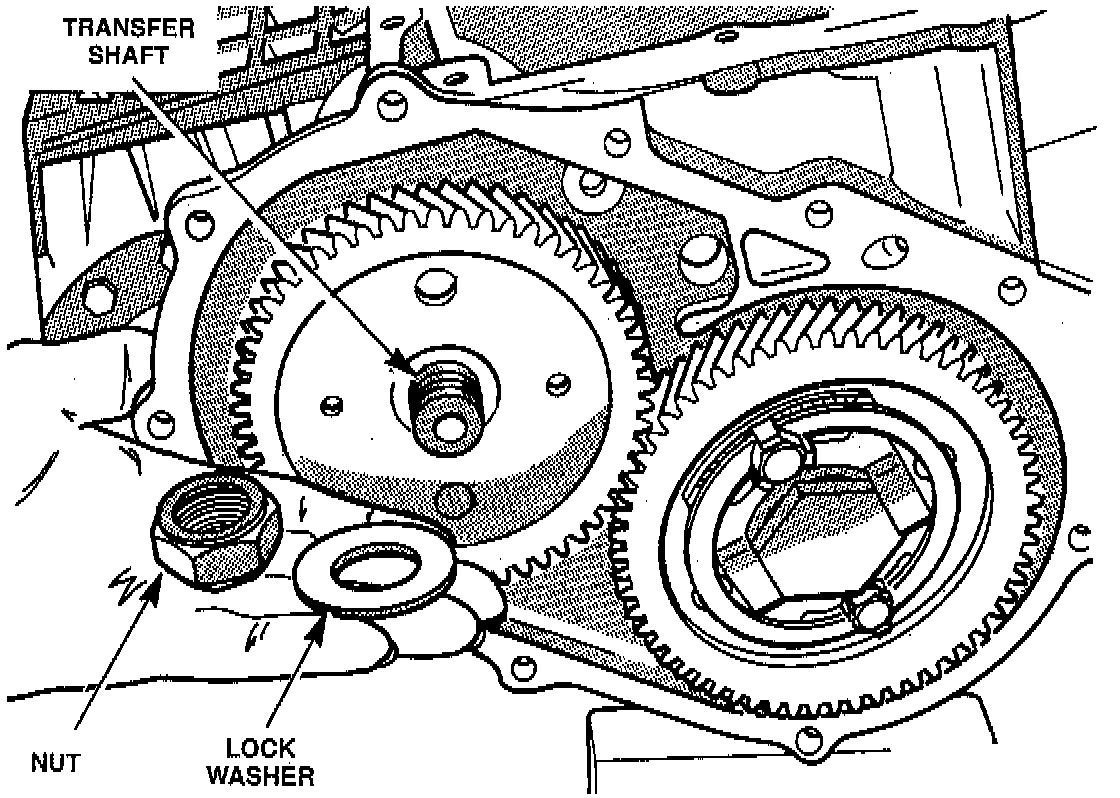 TRANSFER SHAFT

NUT

LOCK WASHER