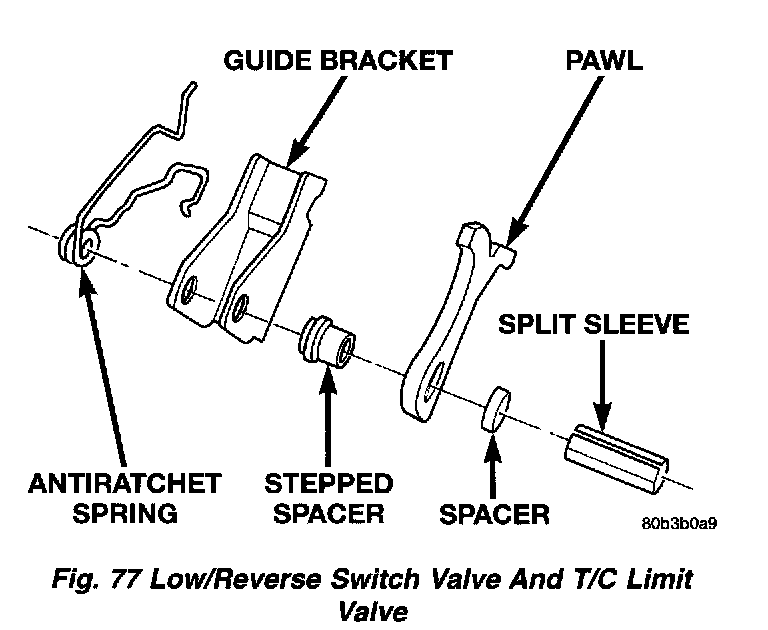 GUIDE BRACKET
PAWL
SPLIT SLEEVE
ANTIRATCHET SPRING
STEPPED SPACER
SPACER
80b3b0a9

Fig. 77 Low/Reverse Switch Valve And T/C Limit Valve