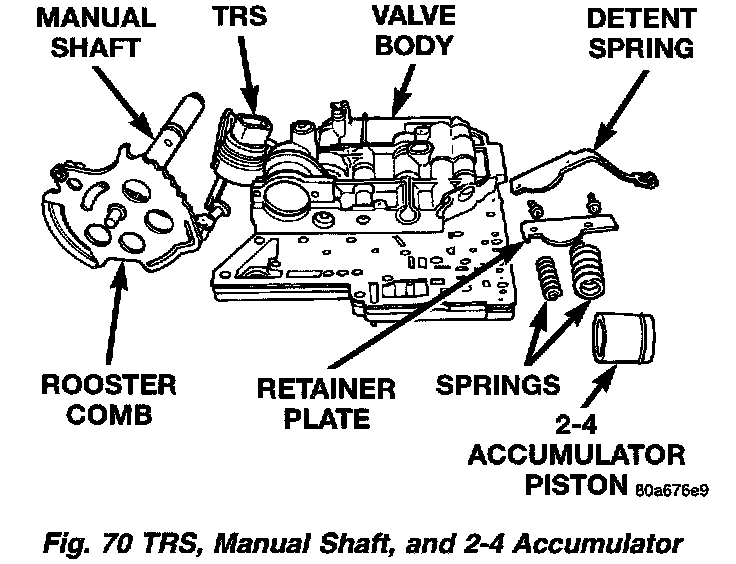 MANUAL SHAFT

TRS

VALVE BODY

DETENT SPRING

ROOSTER COMB

RETAINER PLATE

SPRINGS

2-4 ACCUMULATOR PISTON

80a676e9

Fig. 70 TRS, Manual Shaft, and 2-4 Accumulator