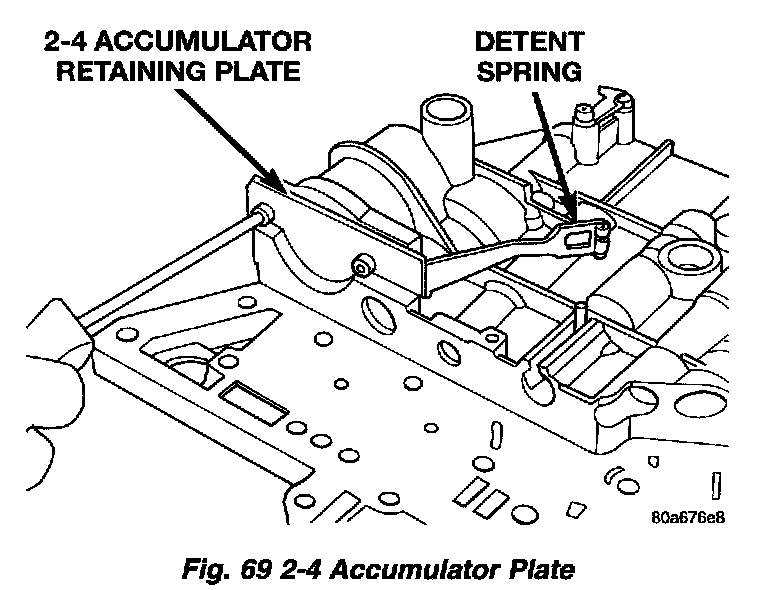 2-4 ACCUMULATOR RETAINING PLATE

DETENT SPRING

80a676e8

Fig. 69 2-4 Accumulator Plate