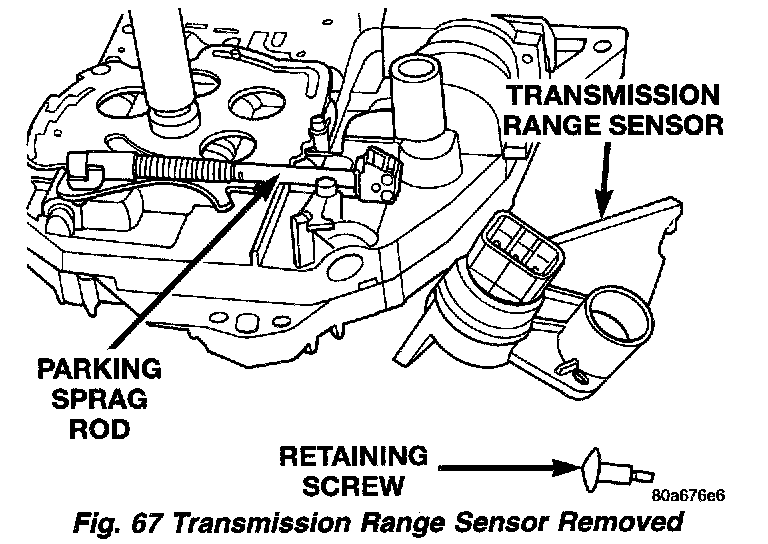 TRANSMISSION RANGE SENSOR

PARKING SPRAG ROD

RETAINING SCREW

80a676e6

Fig. 67 Transmission Range Sensor Removed