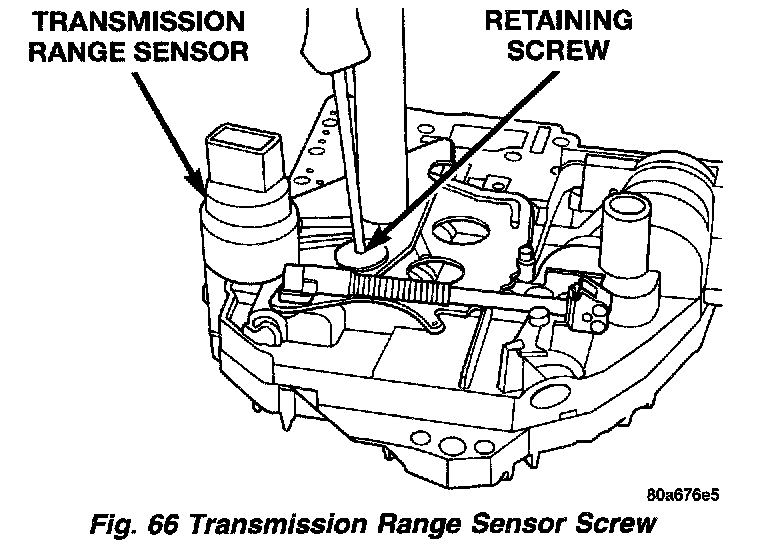 TRANSMISSION RANGE SENSOR

RETAINING SCREW

80a676e5

Fig. 66 Transmission Range Sensor Screw