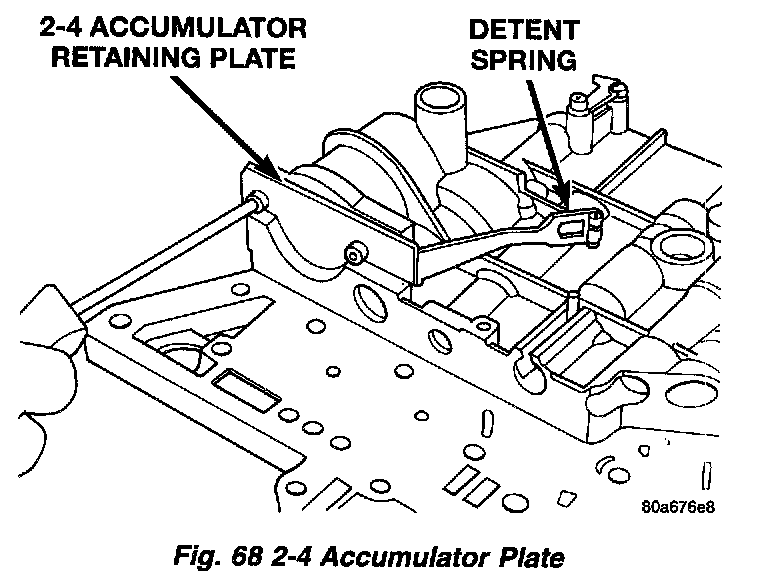 2-4 ACCUMULATOR RETAINING PLATE

DETENT SPRING

80a676e8

Fig. 68 2-4 Accumulator Plate