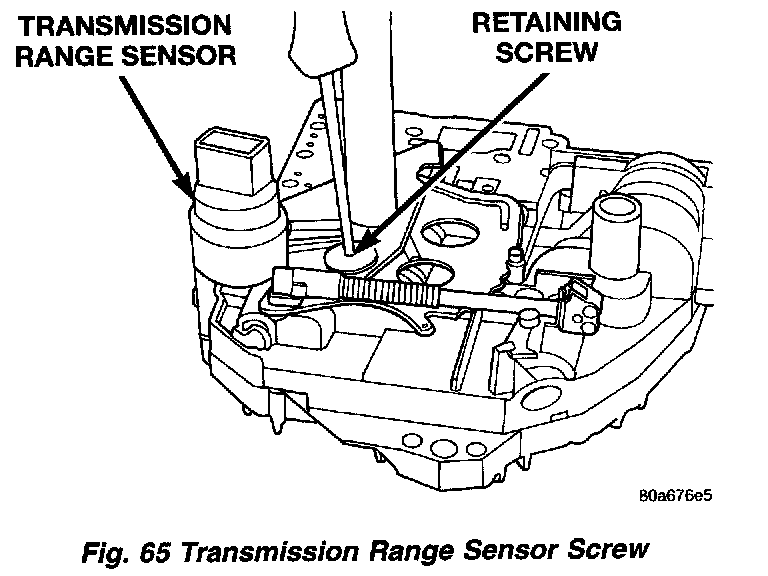 TRANSMISSION RANGE SENSOR

RETAINING SCREW

80a676e5

Fig. 65 Transmission Range Sensor Screw