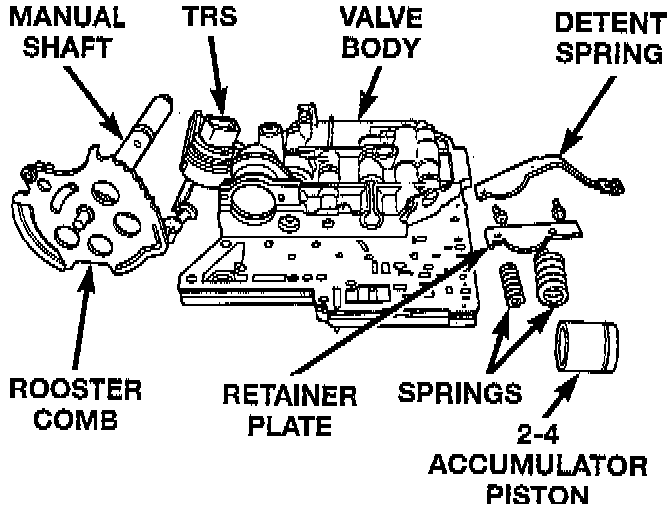 MANUAL SHAFT

TRS

VALVE BODY

DETENT SPRING

ROOSTER COMB

RETAINER PLATE

SPRINGS

2-4 ACCUMULATOR PISTON