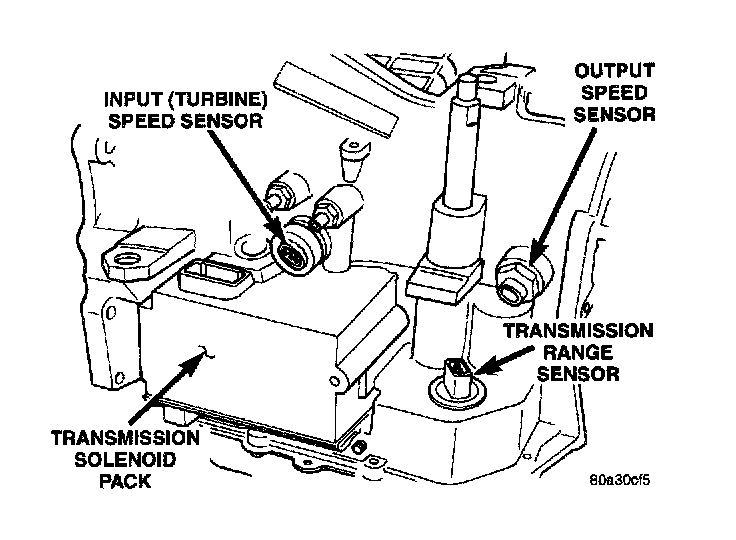 INPUT (TURBINE) SPEED SENSOR

OUTPUT SPEED SENSOR

TRANSMISSION RANGE SENSOR

TRANSMISSION SOLENOID PACK

80a30cf5