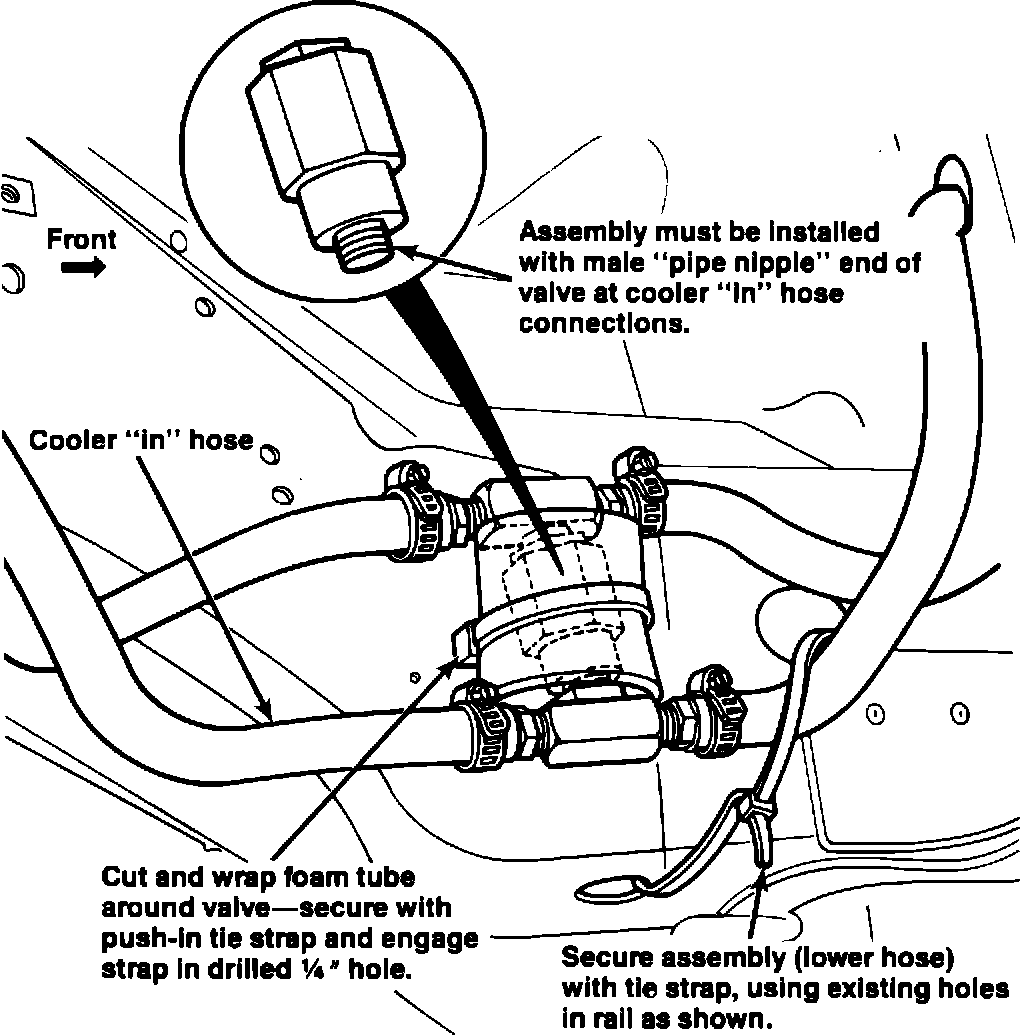 Front

Assembly must be installed with male "pipe nipple" end of valve at cooler "in" hose connections.

Cooler "in" hose

Cut and wrap foam tube around valve—secure with push-in tie strap and engage strap in drilled ¼" hole.

Secure assembly (lower hose) with tie strap, using existing holes in rail as shown.