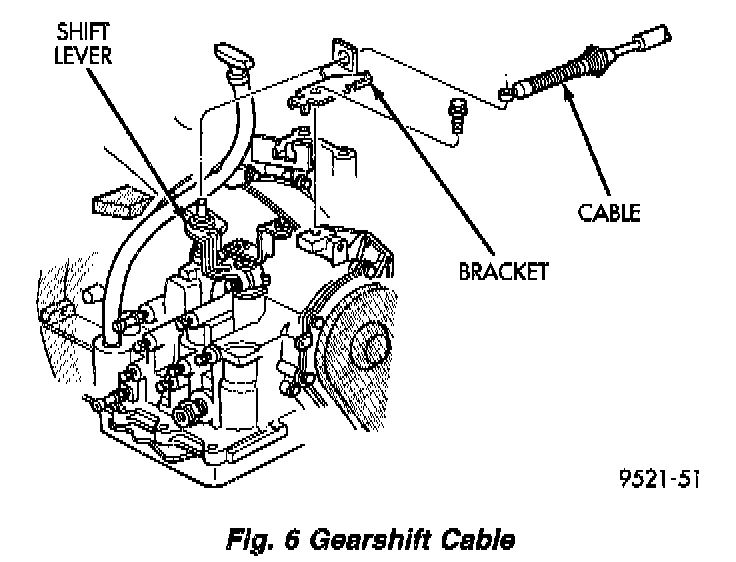 SHIFT LEVER

CABLE

BRACKET

9521-51

Fig. 6 Gearshift Cable