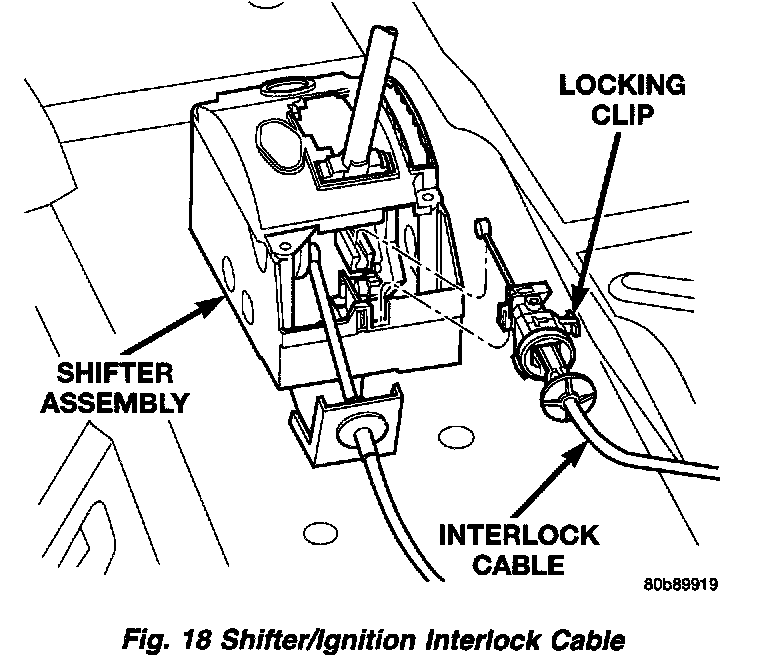 LOCKING CLIP

SHIFTER ASSEMBLY

INTERLOCK CABLE

80b89919

Fig. 18 Shifter/Ignition Interlock Cable