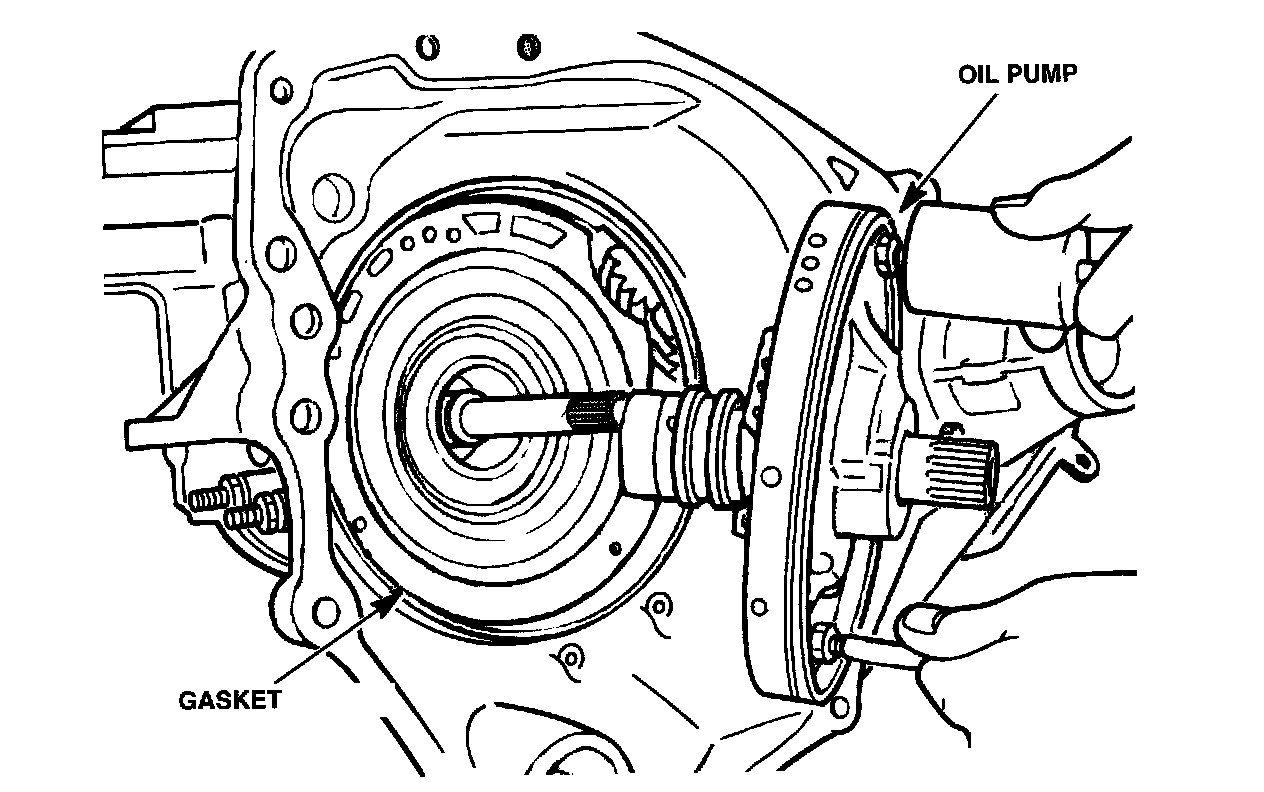 OIL PUMP

GASKET