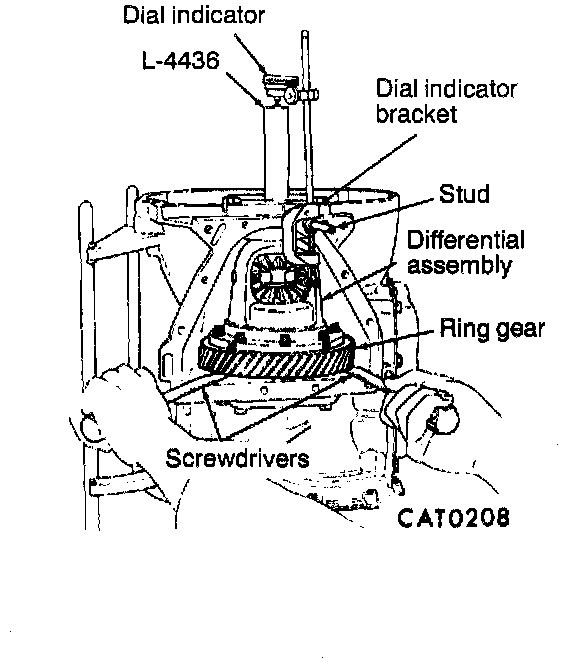 Dial indicator
L-4436
Dial indicator bracket
Stud
Differential assembly
Ring gear
Screwdrivers
CAT0208