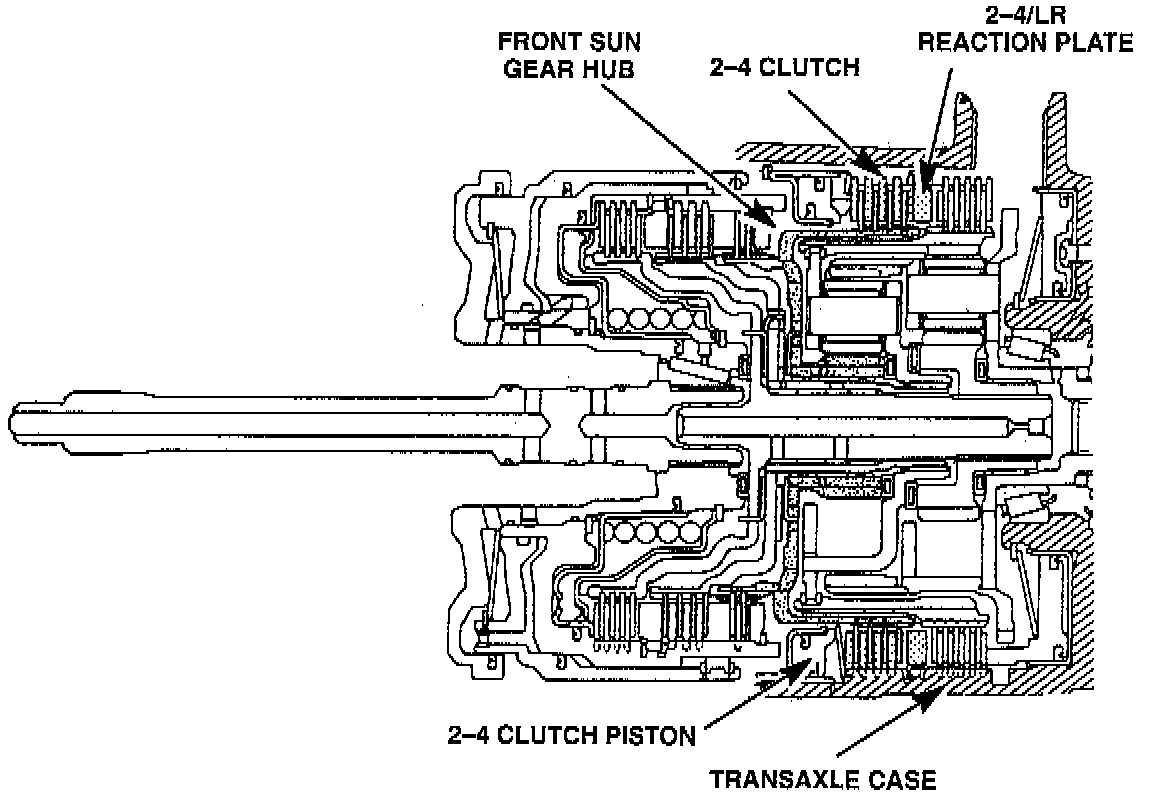 FRONT SUN GEAR HUB

2–4 CLUTCH

2–4/LR REACTION PLATE

2–4 CLUTCH PISTON

TRANSAXLE CASE