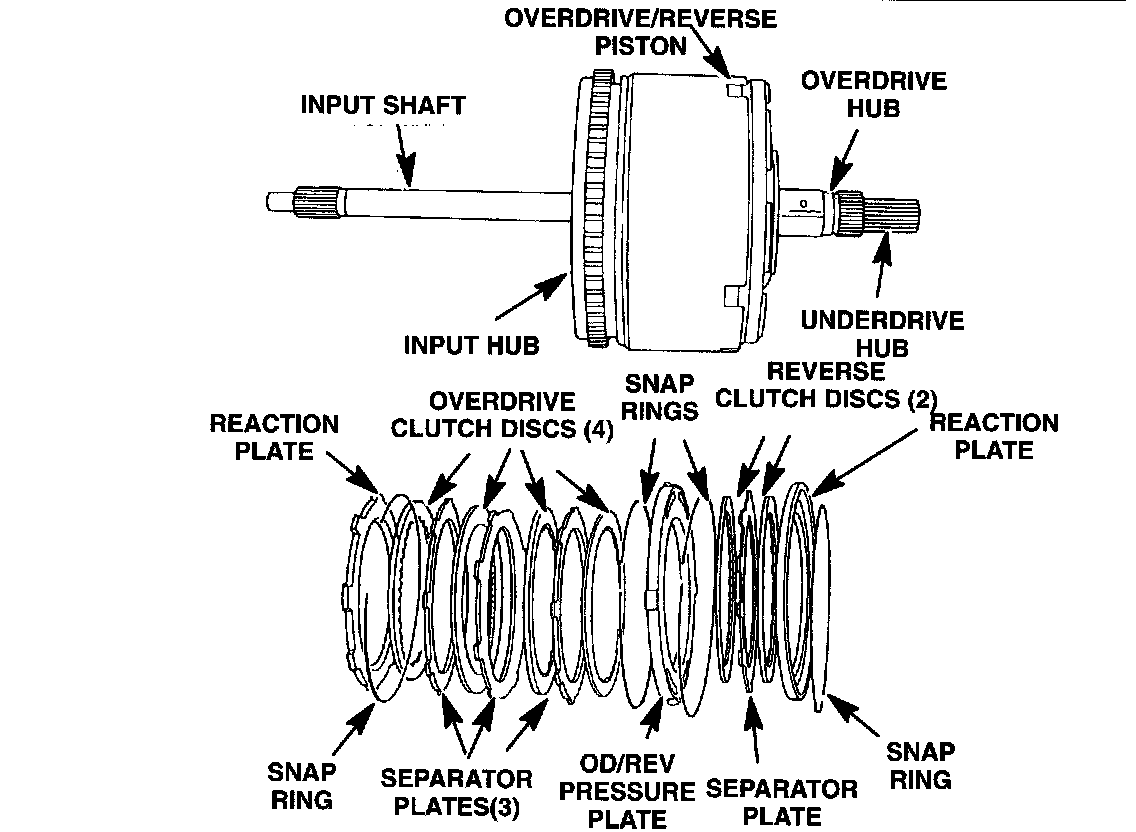 OVERDRIVE/REVERSE PISTON

INPUT SHAFT

OVERDRIVE HUB

INPUT HUB

UNDERDRIVE HUB

REACTION PLATE

OVERDRIVE CLUTCH DISCS (4)

SNAP RINGS

REVERSE CLUTCH DISCS (2)

REACTION PLATE

SNAP RING

SEPARATOR PLATES(3)

OD/REV PRESSURE PLATE

SEPARATOR PLATE

SNAP RING