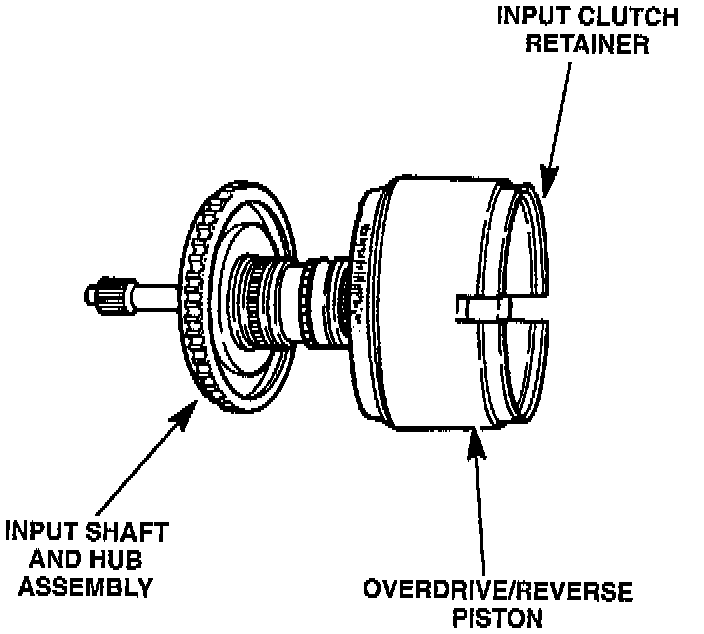 INPUT CLUTCH RETAINER

INPUT SHAFT AND HUB ASSEMBLY

OVERDRIVE/REVERSE PISTON