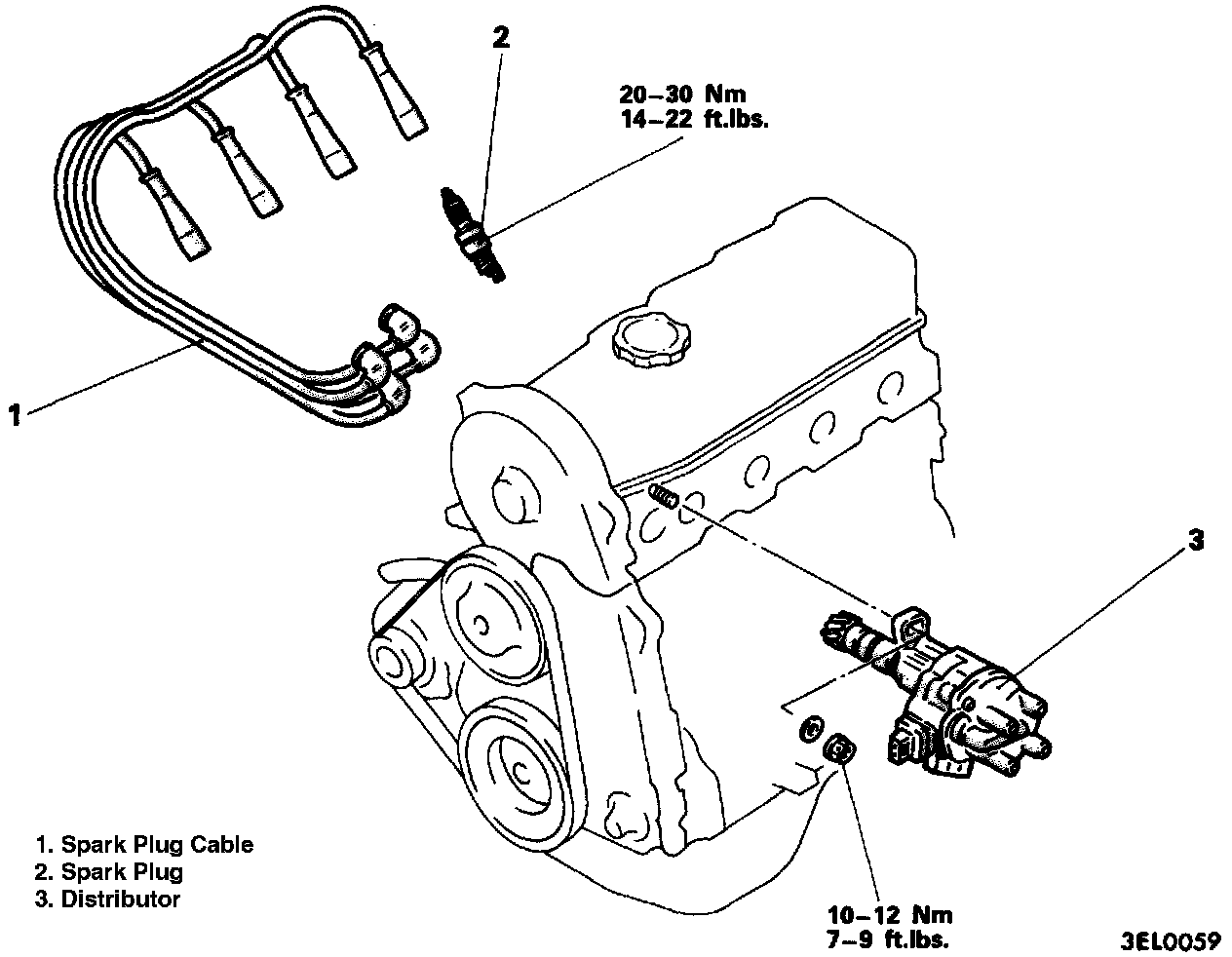 2

20–30 Nm
14–22 ft.lbs.

1

3

1. Spark Plug Cable
2. Spark Plug
3. Distributor

10–12 Nm
7–9 ft.lbs.

3EL0059