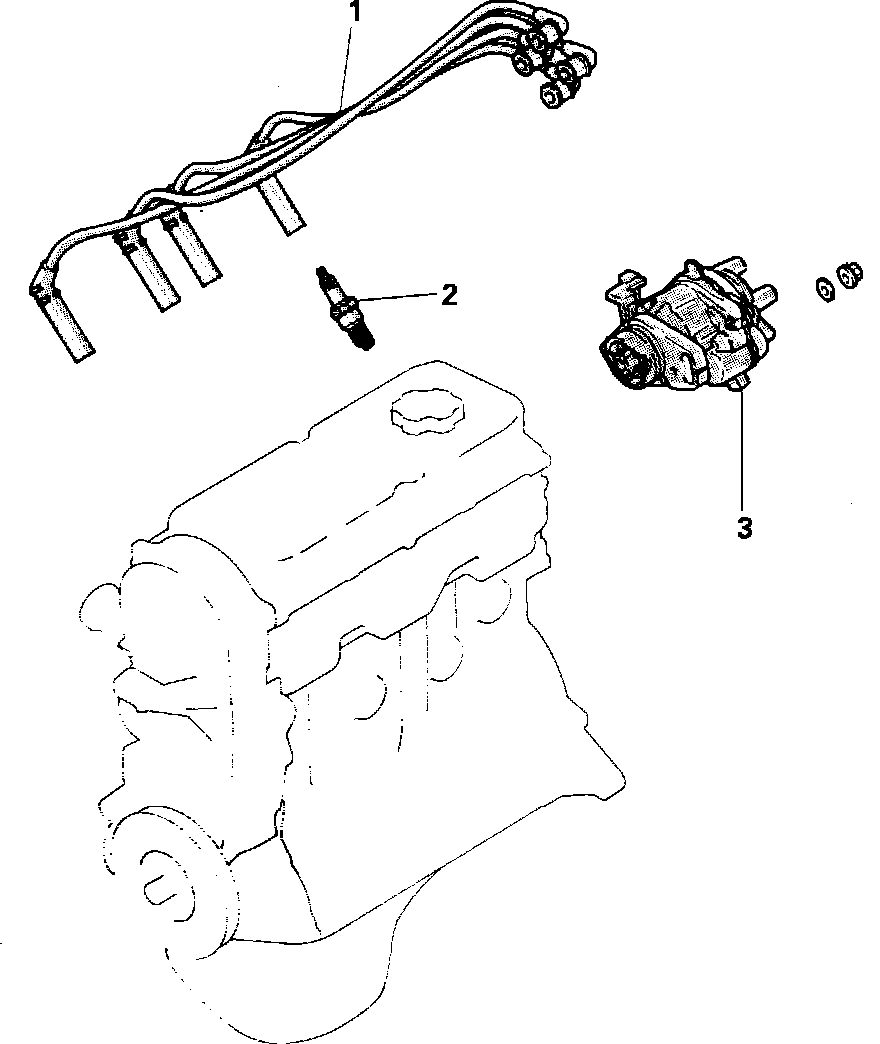 1
2
3