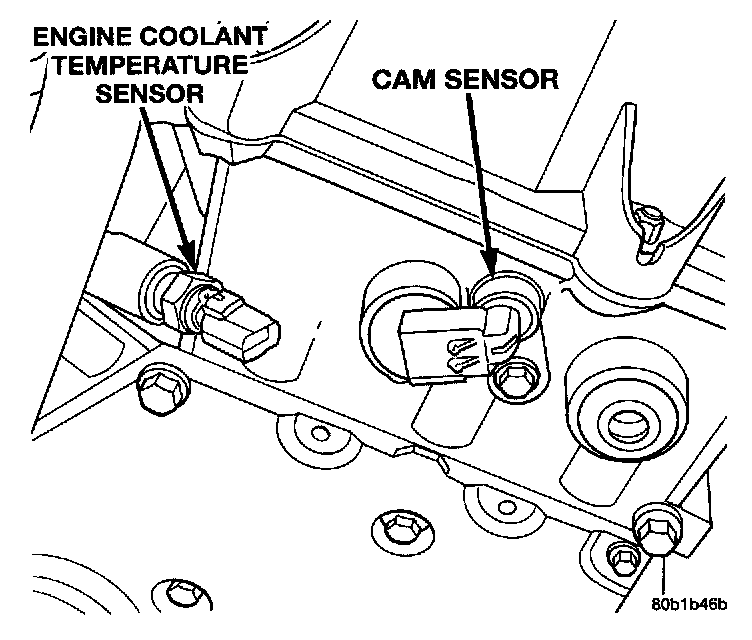 ENGINE COOLANT TEMPERATURE SENSOR

CAM SENSOR

80b1b46b