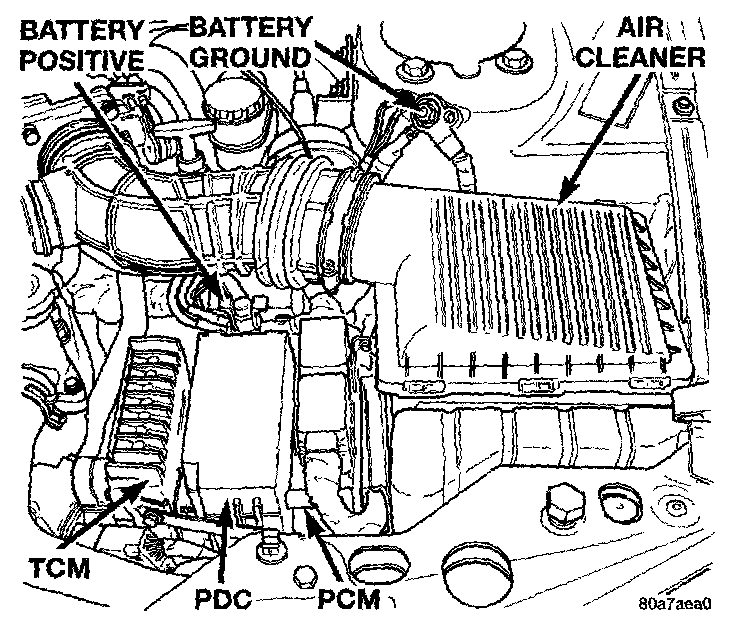 BATTERY POSITIVE
BATTERY GROUND
AIR CLEANER
TCM
PDC
PCM
80a7aea0