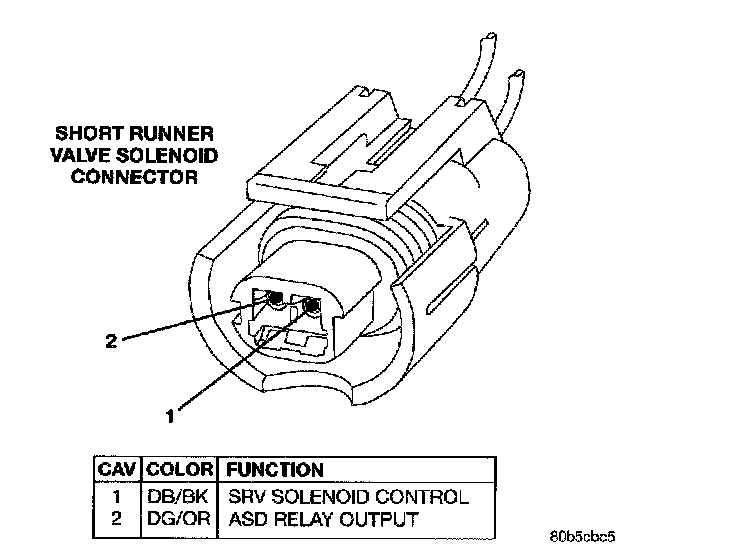 SHORT RUNNER VALVE SOLENOID CONNECTOR

2

1

| CAV | COLOR | FUNCTION |
|---|---|---|
| 1 | DB/BK | SRV SOLENOID CONTROL |
| 2 | DG/OR | ASD RELAY OUTPUT |

80b5cbc5