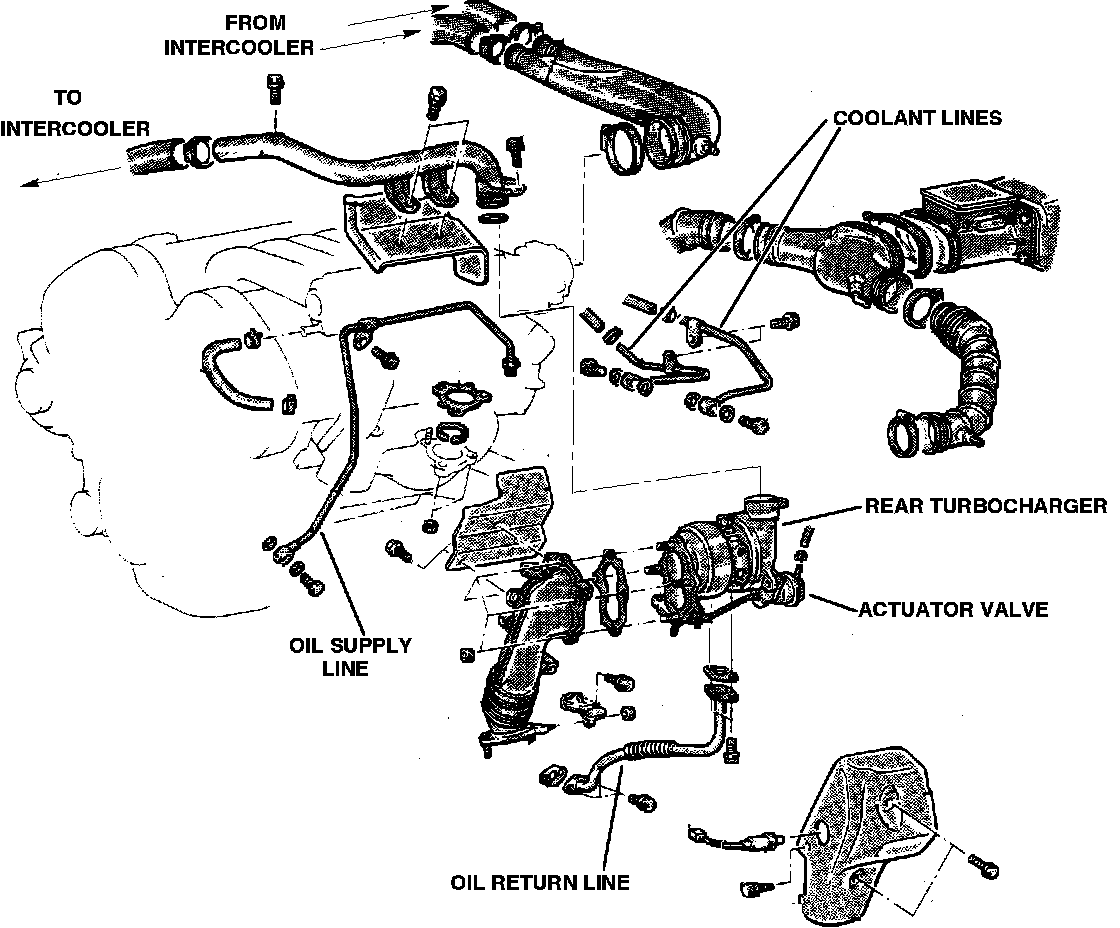 FROM INTERCOOLER

TO INTERCOOLER

COOLANT LINES

REAR TURBOCHARGER

ACTUATOR VALVE

OIL SUPPLY LINE

OIL RETURN LINE