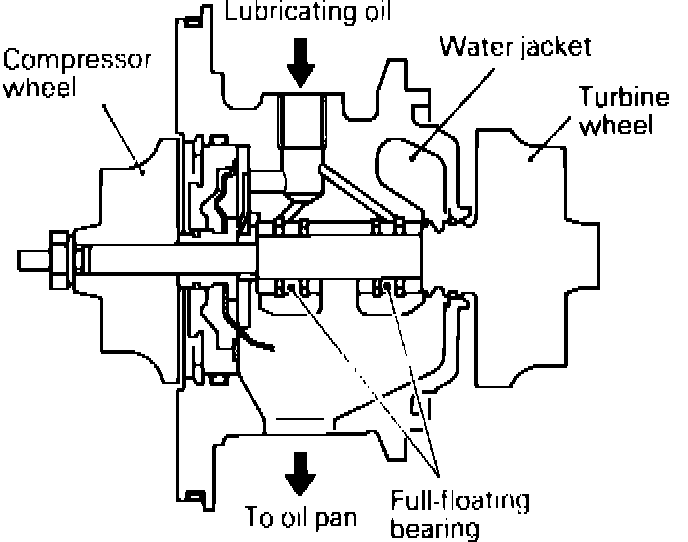 Lubricating oil

Compressor wheel

Water jacket

Turbine wheel

To oil pan

Full-floating bearing