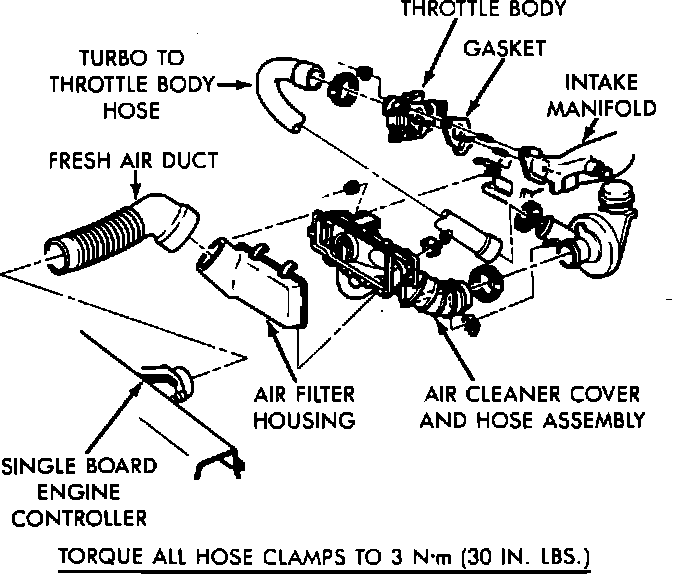 THROTTLE BODY

GASKET

TURBO TO THROTTLE BODY HOSE

INTAKE MANIFOLD

FRESH AIR DUCT

AIR FILTER HOUSING

AIR CLEANER COVER AND HOSE ASSEMBLY

SINGLE BOARD ENGINE CONTROLLER

TORQUE ALL HOSE CLAMPS TO 3 N·m (30 IN. LBS.)