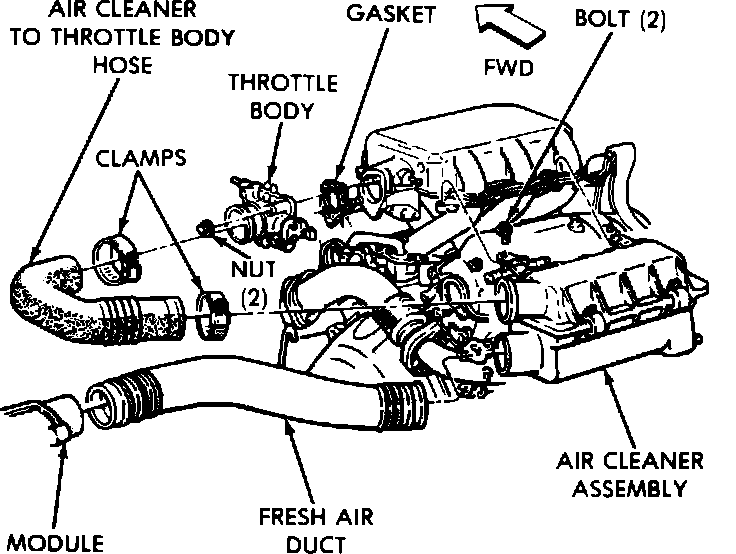 AIR CLEANER TO THROTTLE BODY HOSE

GASKET

FWD

BOLT (2)

THROTTLE BODY

CLAMPS

NUT (2)

AIR CLEANER ASSEMBLY

FRESH AIR DUCT

MODULE