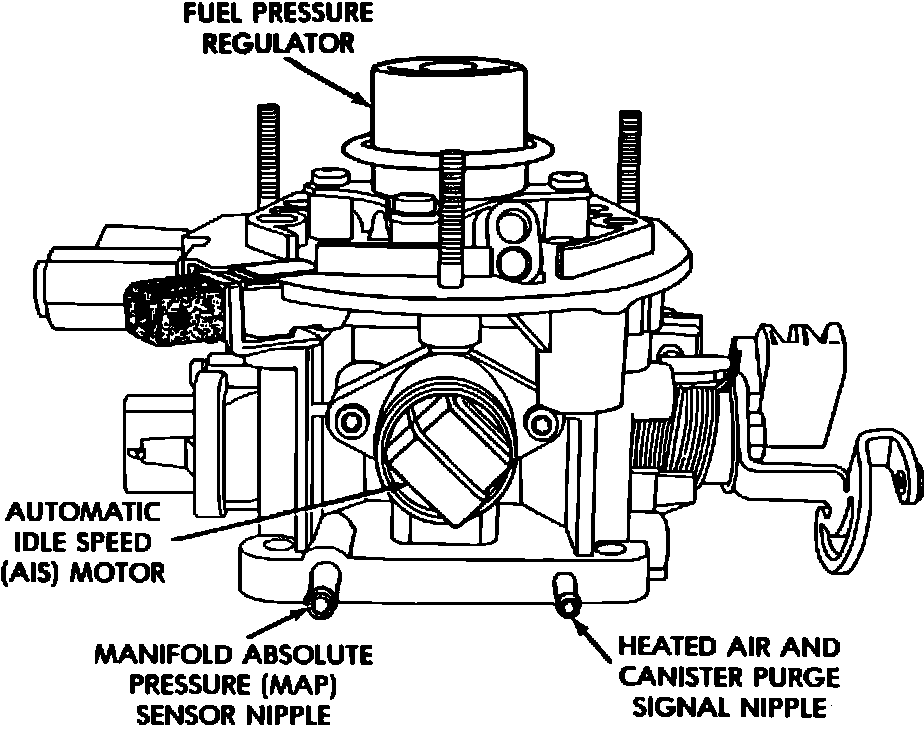 FUEL PRESSURE REGULATOR

AUTOMATIC IDLE SPEED (AIS) MOTOR

MANIFOLD ABSOLUTE PRESSURE (MAP) SENSOR NIPPLE

HEATED AIR AND CANISTER PURGE SIGNAL NIPPLE