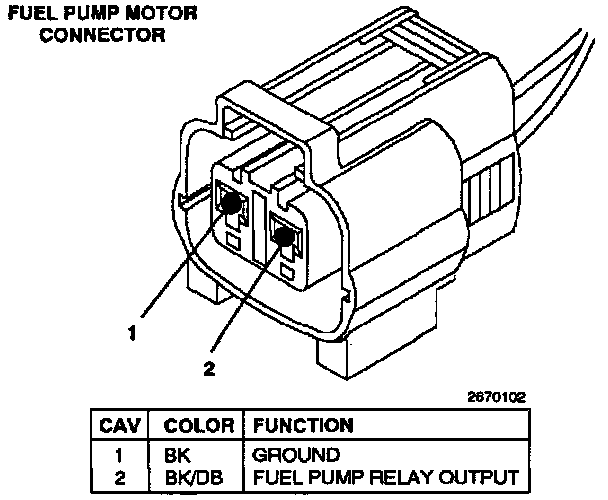 FUEL PUMP MOTOR CONNECTOR

1

2

2670102

| CAV | COLOR | FUNCTION |
|---|---|---|
| 1 | BK | GROUND |
| 2 | BK/DB | FUEL PUMP RELAY OUTPUT |