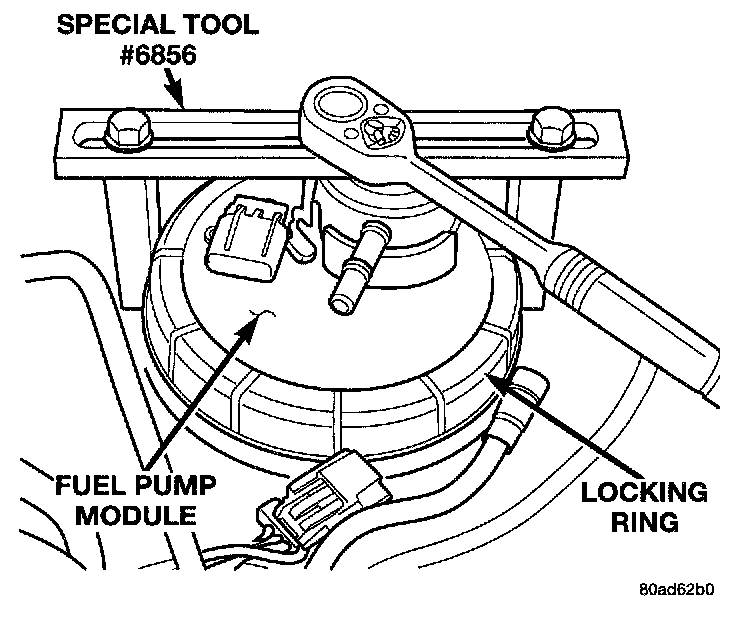 SPECIAL TOOL
#6856

FUEL PUMP
MODULE

LOCKING
RING

80ad62b0