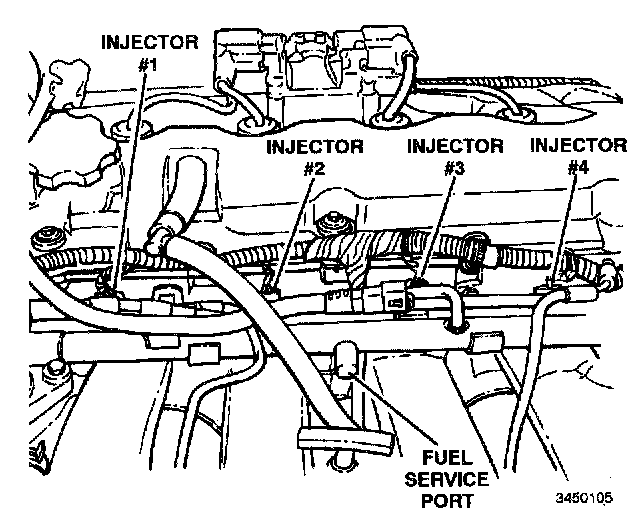 INJECTOR #1

INJECTOR #2

INJECTOR #3

INJECTOR #4

FUEL SERVICE PORT

3450105