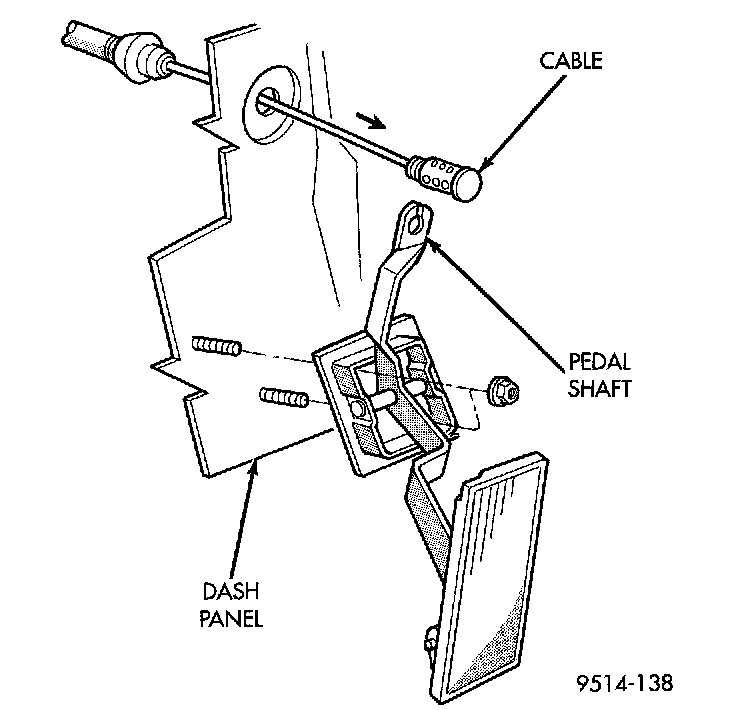 CABLE

PEDAL SHAFT

DASH PANEL

9514-138