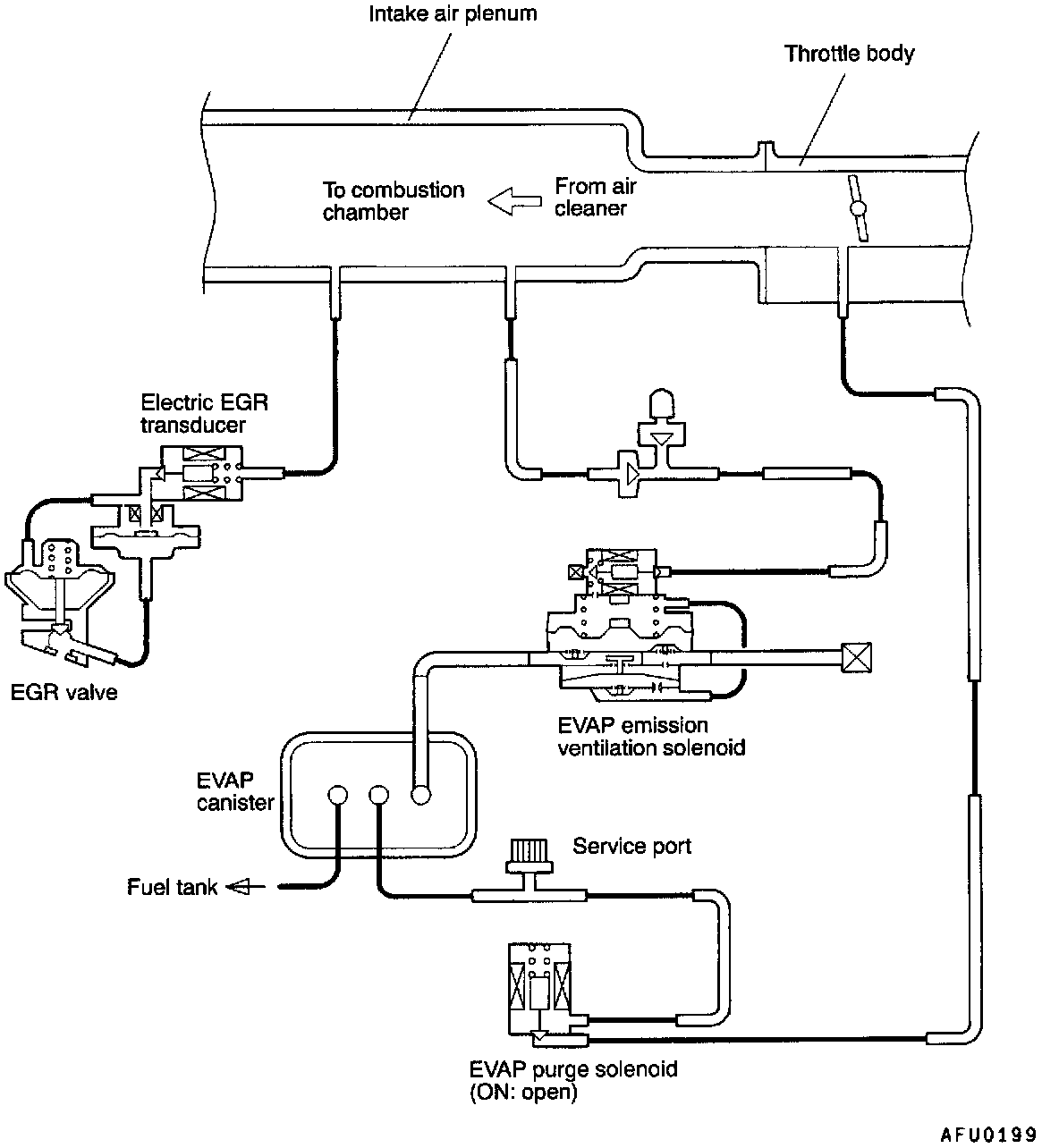 Intake air plenum

Throttle body

To combustion chamber

From air cleaner

Electric EGR transducer

EGR valve

EVAP emission ventilation solenoid

EVAP canister

Service port

Fuel tank

EVAP purge solenoid (ON: open)

AFU0199