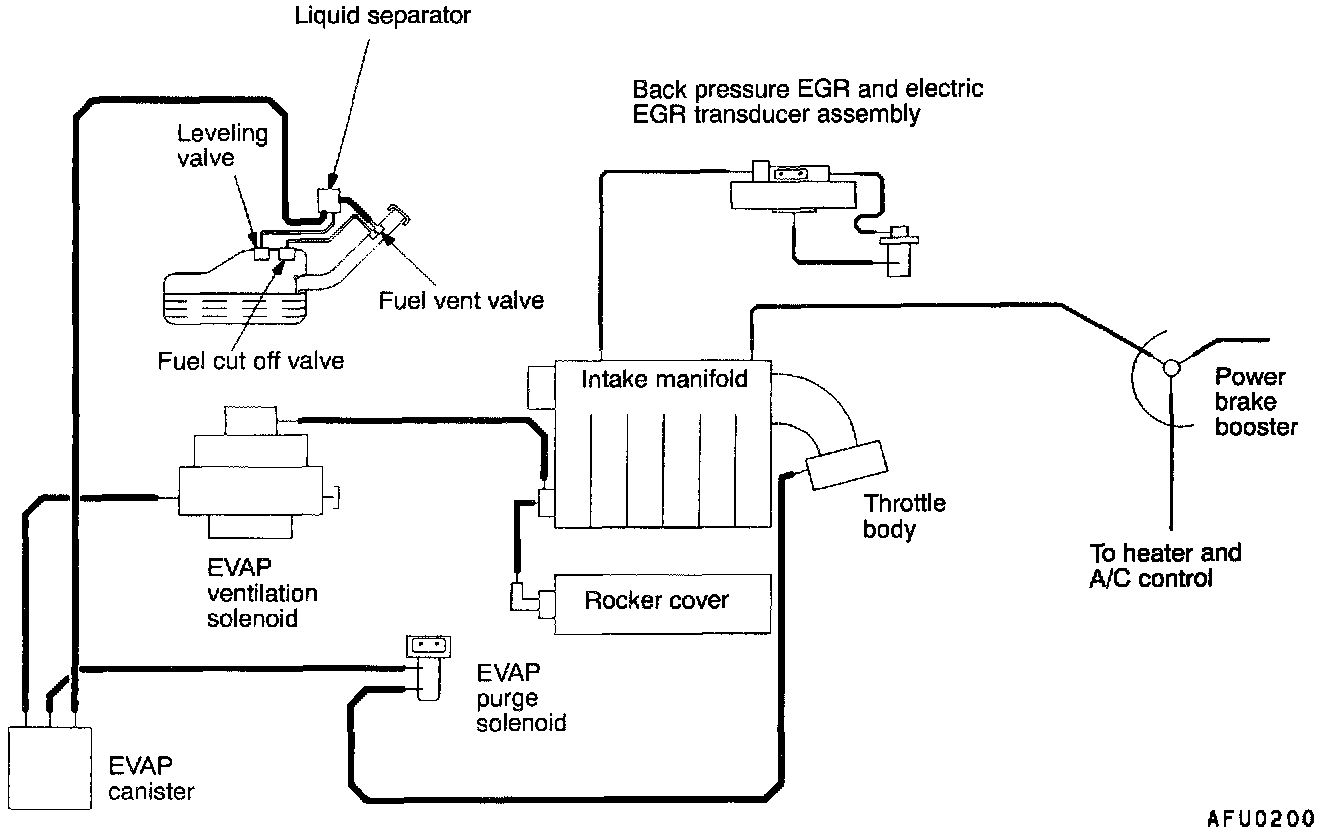 Liquid separator

Back pressure EGR and electric EGR transducer assembly

Leveling valve

Fuel vent valve

Fuel cut off valve

Intake manifold

Power brake booster

Throttle body

To heater and A/C control

EVAP ventilation solenoid

Rocker cover

EVAP purge solenoid

EVAP canister

AFU0200