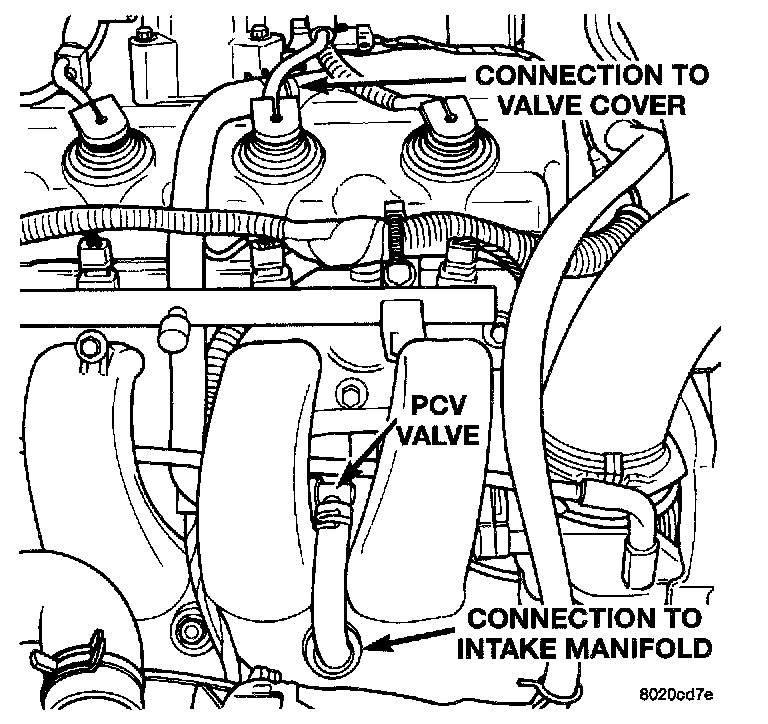 CONNECTION TO VALVE COVER

PCV VALVE

CONNECTION TO INTAKE MANIFOLD

8020cd7e