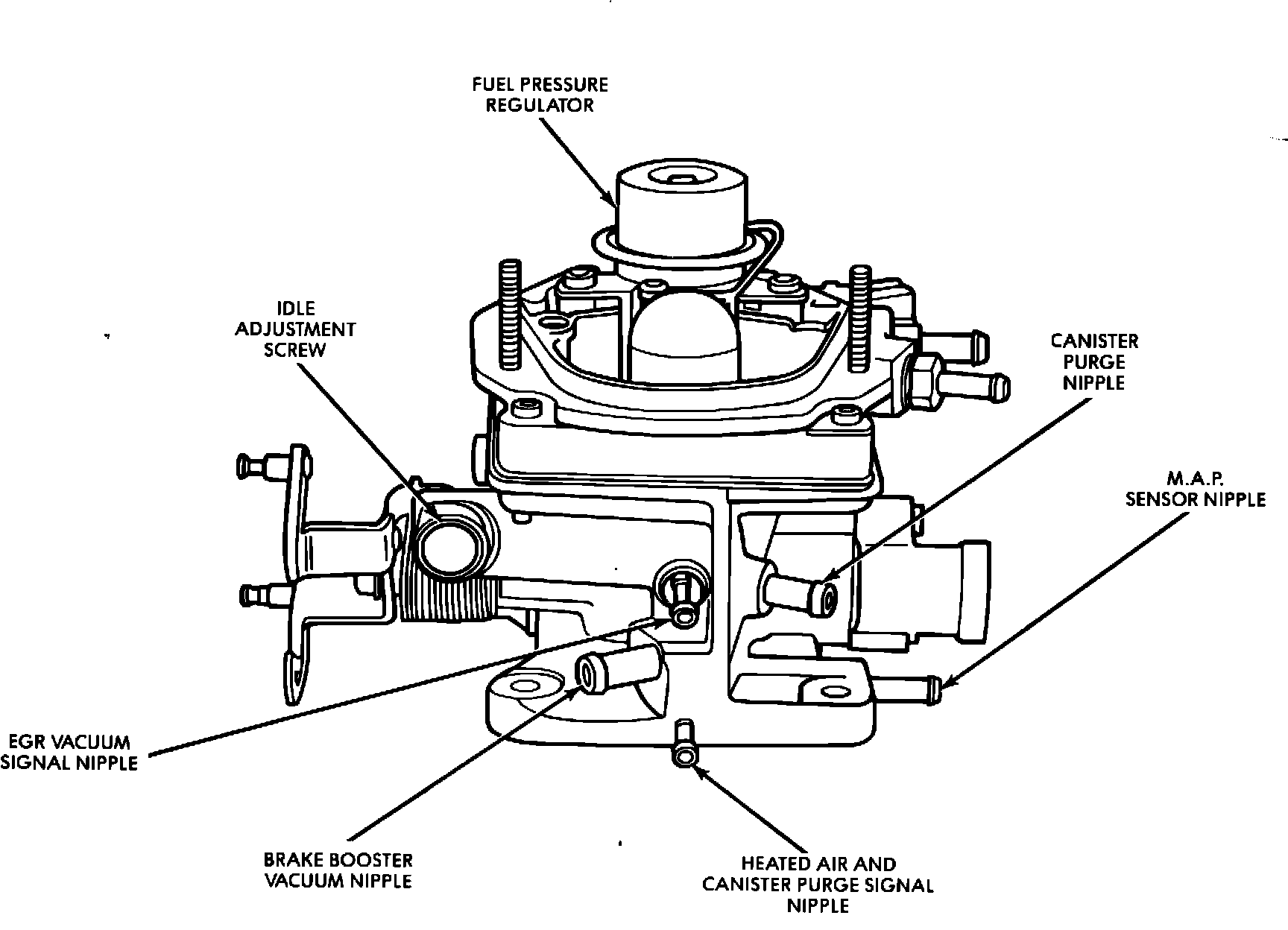 FUEL PRESSURE REGULATOR

IDLE ADJUSTMENT SCREW

CANISTER PURGE NIPPLE

M.A.P. SENSOR NIPPLE

EGR VACUUM SIGNAL NIPPLE

BRAKE BOOSTER VACUUM NIPPLE

HEATED AIR AND CANISTER PURGE SIGNAL NIPPLE