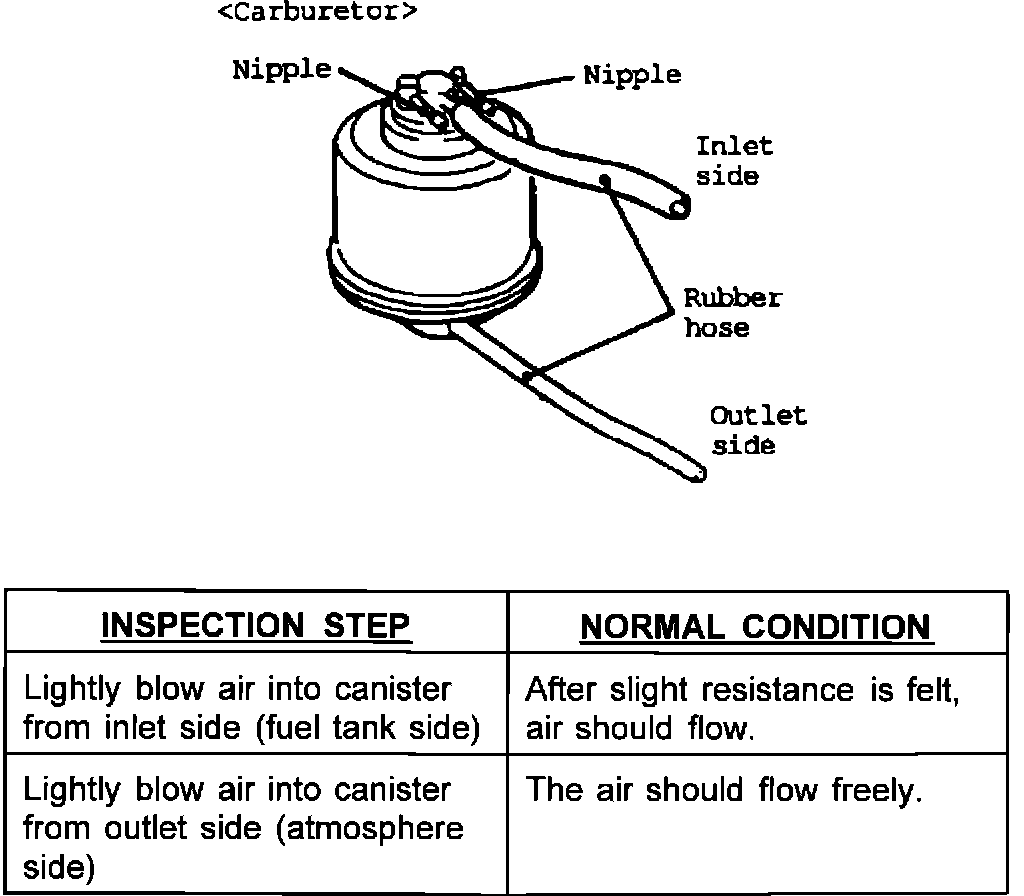 <Carburetor>

Nipple

Nipple

Inlet side

Rubber hose

Outlet side

| INSPECTION STEP | NORMAL CONDITION |
|---|---|
| Lightly blow air into canister from inlet side (fuel tank side) | After slight resistance is felt, air should flow. |
| Lightly blow air into canister from outlet side (atmosphere side) | The air should flow freely. |