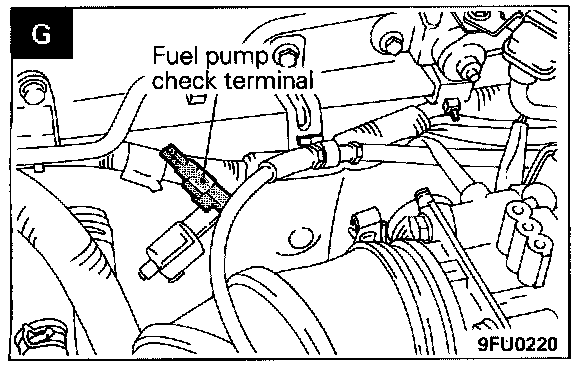 G

Fuel pump check terminal

9FU0220