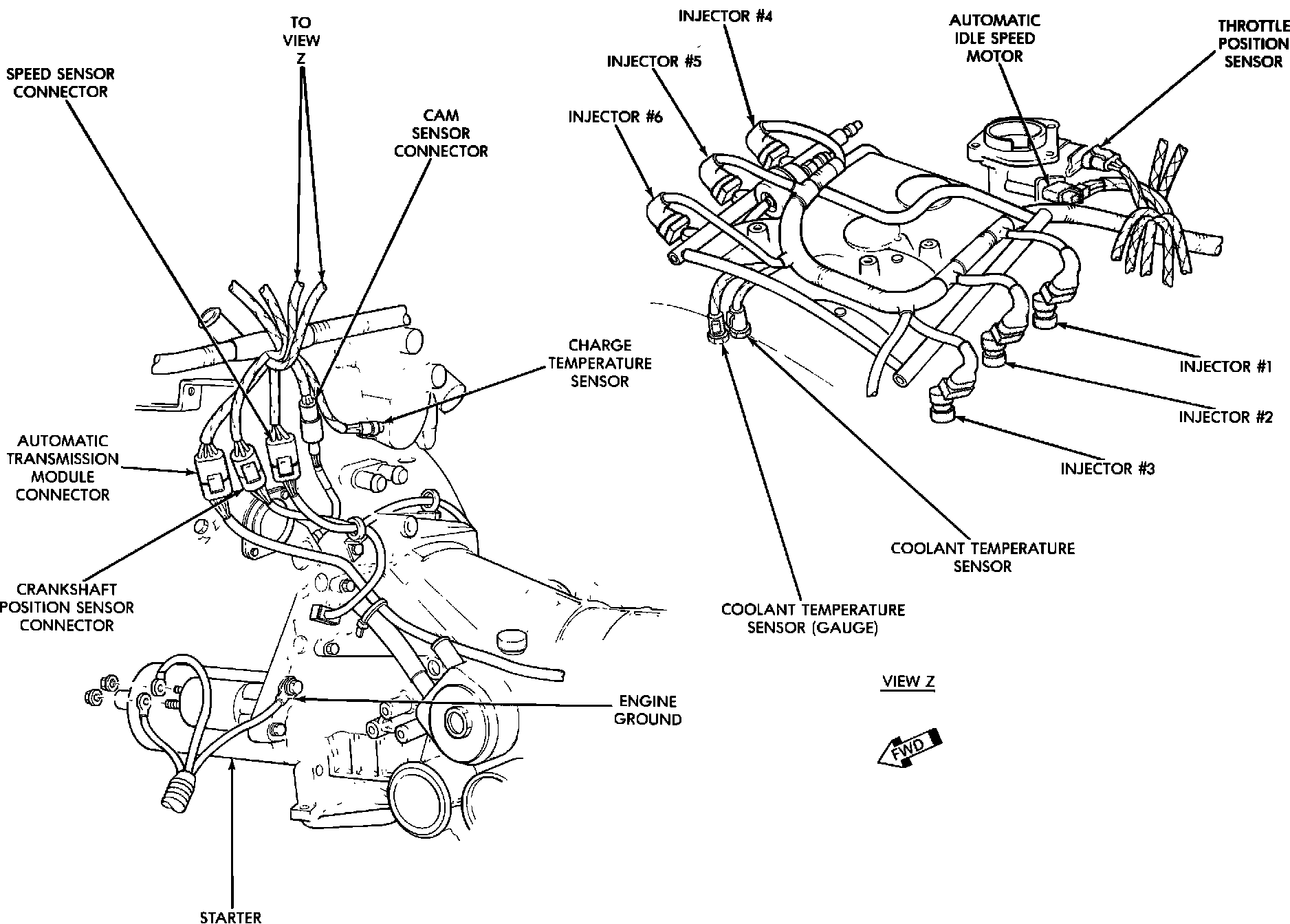 TO VIEW Z

SPEED SENSOR CONNECTOR

CAM SENSOR CONNECTOR

CHARGE TEMPERATURE SENSOR

AUTOMATIC TRANSMISSION MODULE CONNECTOR

CRANKSHAFT POSITION SENSOR CONNECTOR

ENGINE GROUND

STARTER

INJECTOR #4

INJECTOR #5

INJECTOR #6

AUTOMATIC IDLE SPEED MOTOR

THROTTLE POSITION SENSOR

INJECTOR #1

INJECTOR #2

INJECTOR #3

COOLANT TEMPERATURE SENSOR

COOLANT TEMPERATURE SENSOR (GAUGE)

VIEW Z

FWD