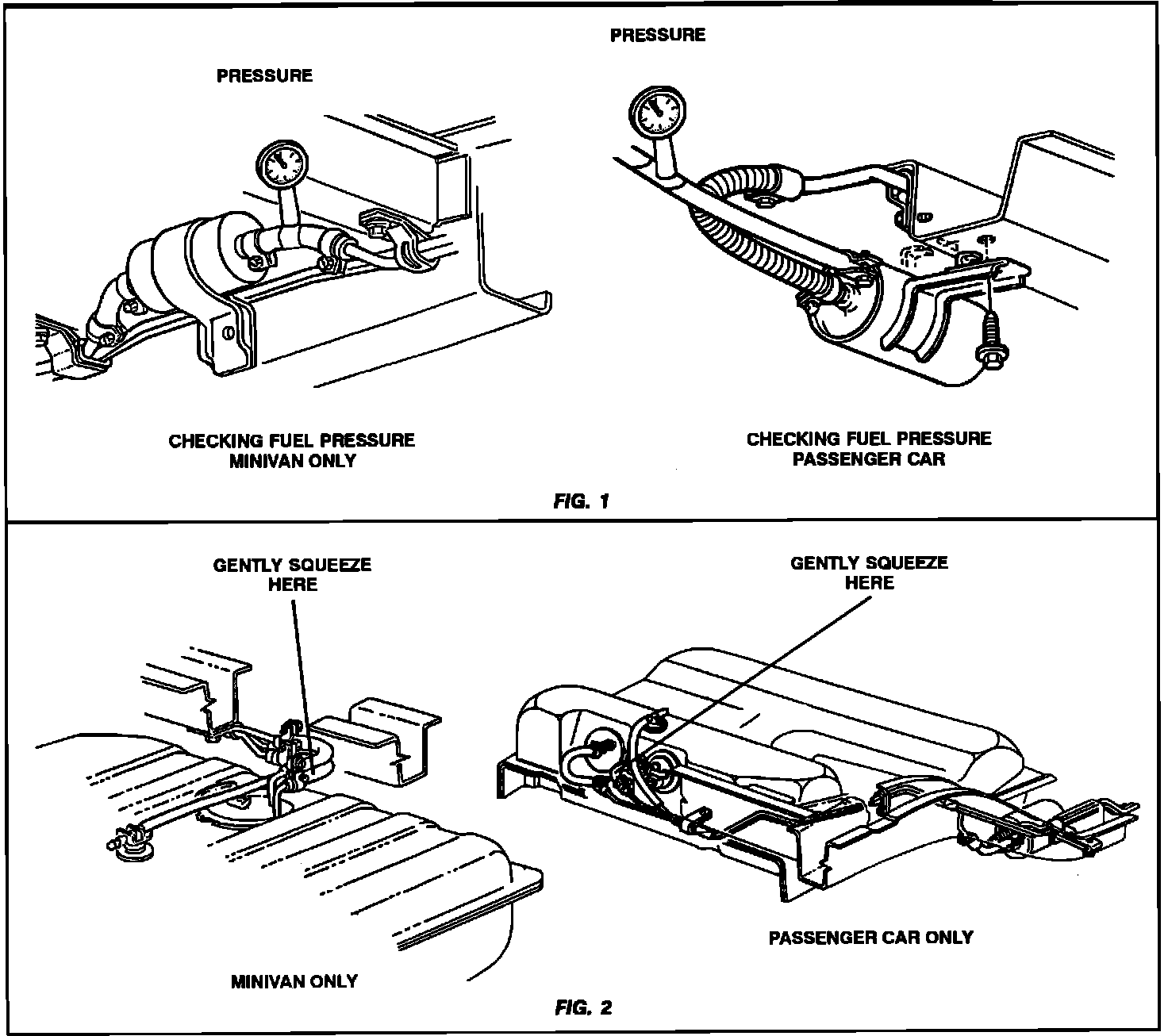 PRESSURE

PRESSURE

CHECKING FUEL PRESSURE
MINIVAN ONLY

CHECKING FUEL PRESSURE
PASSENGER CAR

FIG. 1

GENTLY SQUEEZE
HERE

GENTLY SQUEEZE
HERE

PASSENGER CAR ONLY

MINIVAN ONLY

FIG. 2