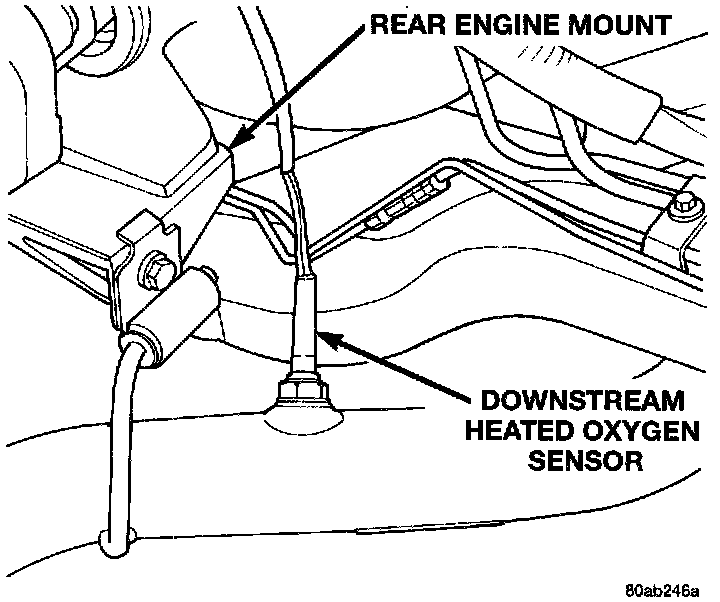 REAR ENGINE MOUNT

DOWNSTREAM HEATED OXYGEN SENSOR

80ab246a