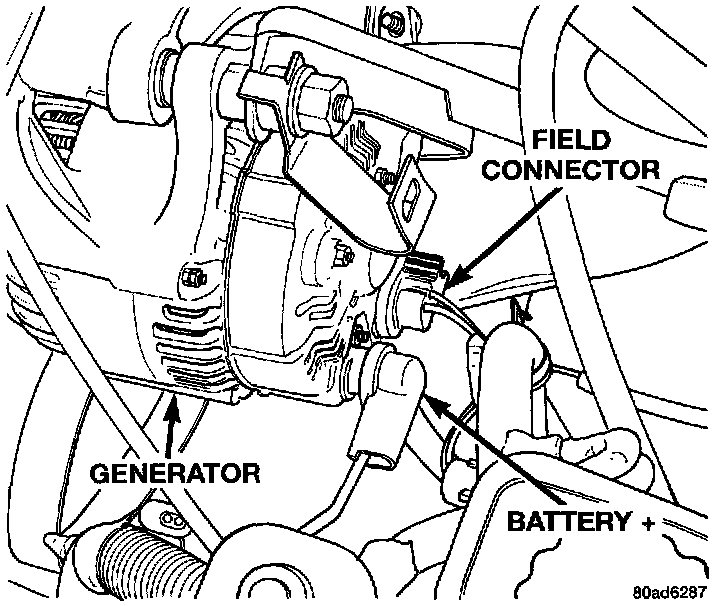 FIELD CONNECTOR

GENERATOR

BATTERY +

80ad6287