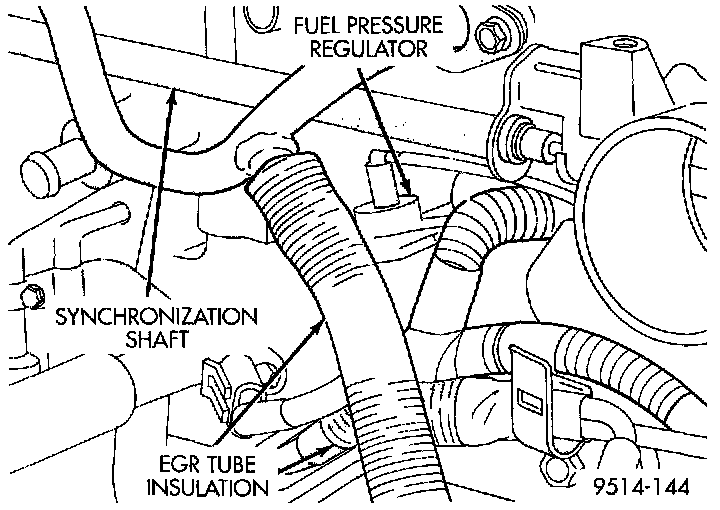 FUEL PRESSURE REGULATOR

SYNCHRONIZATION SHAFT

EGR TUBE INSULATION

9514-144