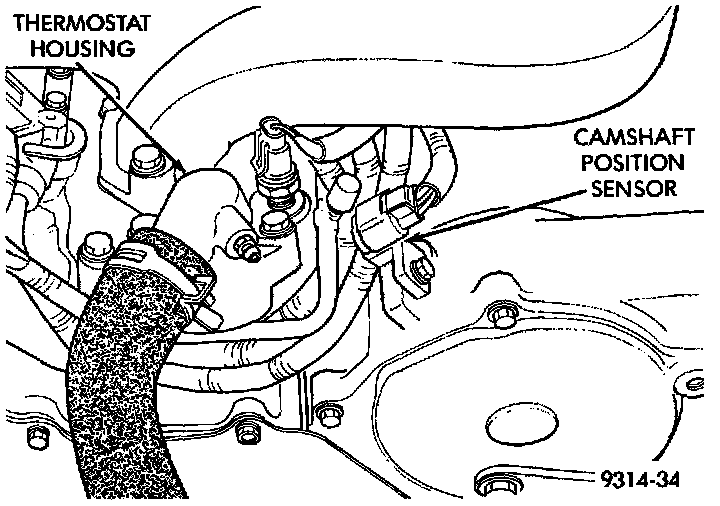 THERMOSTAT HOUSING

CAMSHAFT POSITION SENSOR

9314-34